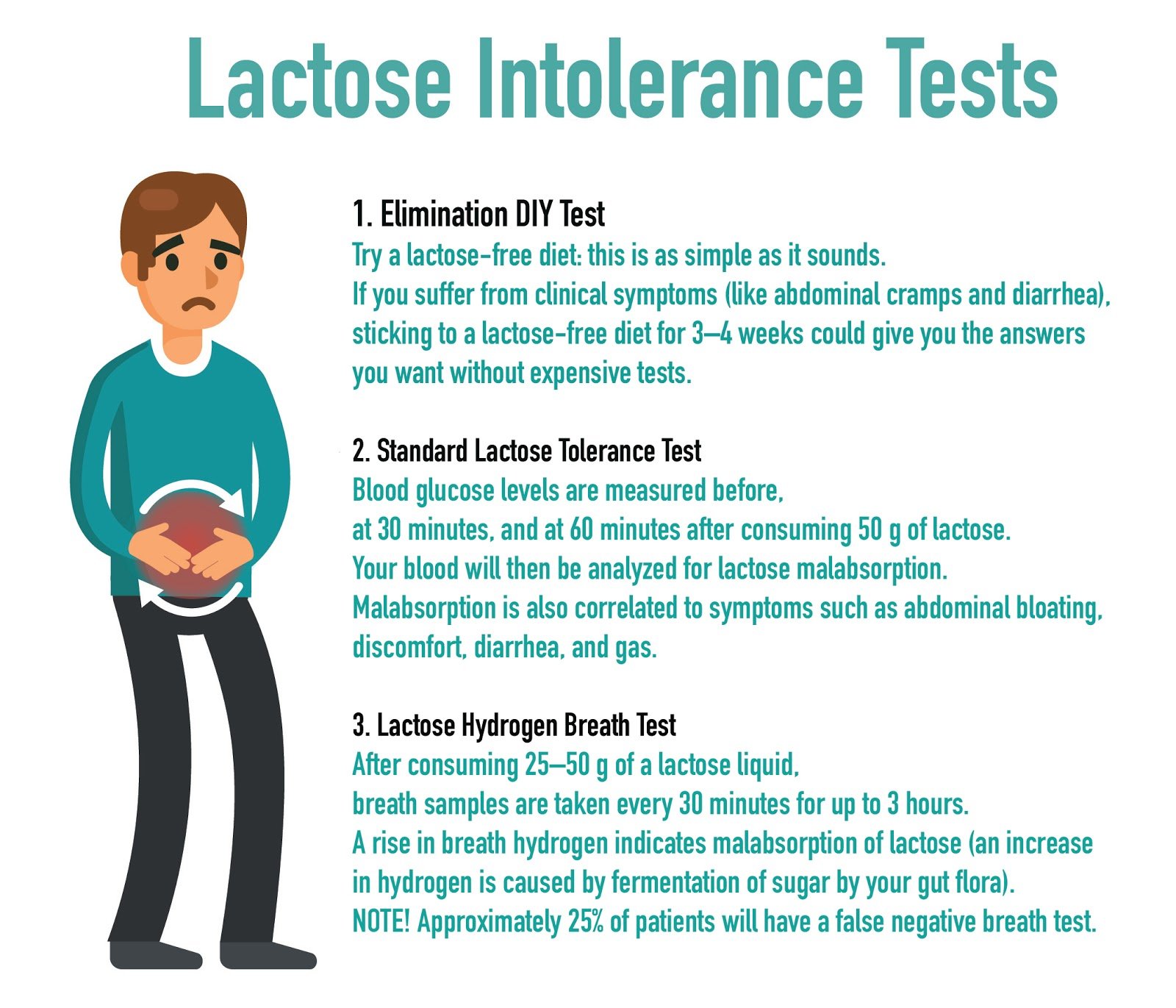 Lactose Intolerance Tests

1. Elimination DIY Test
Try a lactose-free diet: this is as simple as it sounds.
If you suffer from clinical symptoms (like abdominal cramps and diarrhea), sticking to a lactose-free diet for 3–4 weeks could give you the answers you want without expensive tests.

2. Standard Lactose Tolerance Test
Blood glucose levels are measured before,
at 30 minutes, and at 60 minutes after consuming 50 g of lactose.
Your blood will then be analyzed for lactose malabsorption.
Malabsorption is also correlated to symptoms such as abdominal bloating, discomfort, diarrhea, and gas.

3. Lactose Hydrogen Breath Test
After consuming 25–50 g of a lactose liquid,
breath samples are taken every 30 minutes for up to 3 hours.
A rise in breath hydrogen indicates malabsorption of lactose (an increase in hydrogen is caused by fermentation of sugar by your gut flora).
NOTE! Approximately 25% of patients will have a false negative breath test.